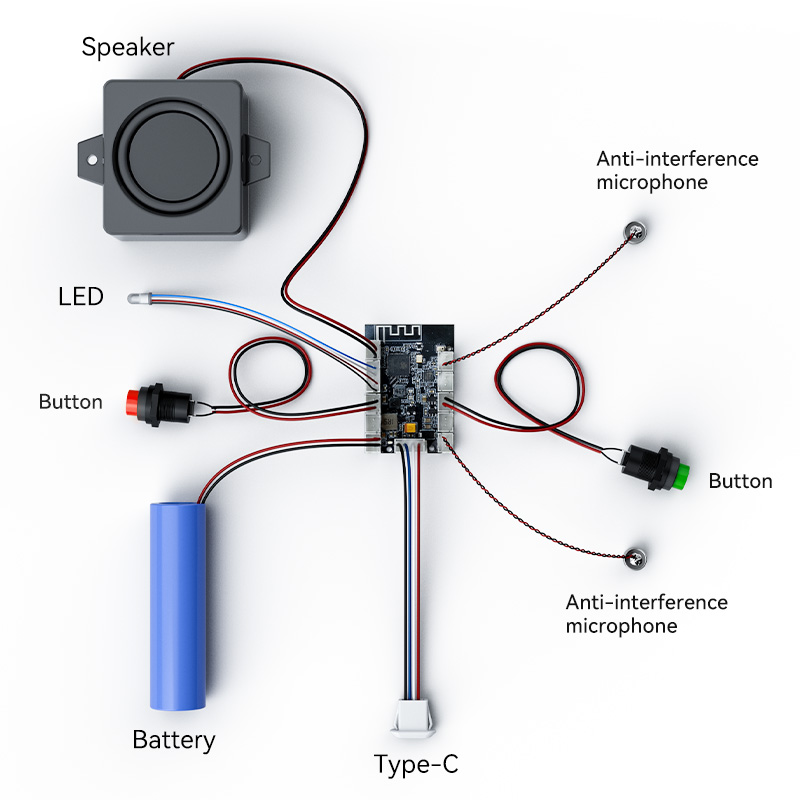 Speaker

Anti-interference microphone

LED

Button

Button

Anti-interference microphone

Battery

Type-C